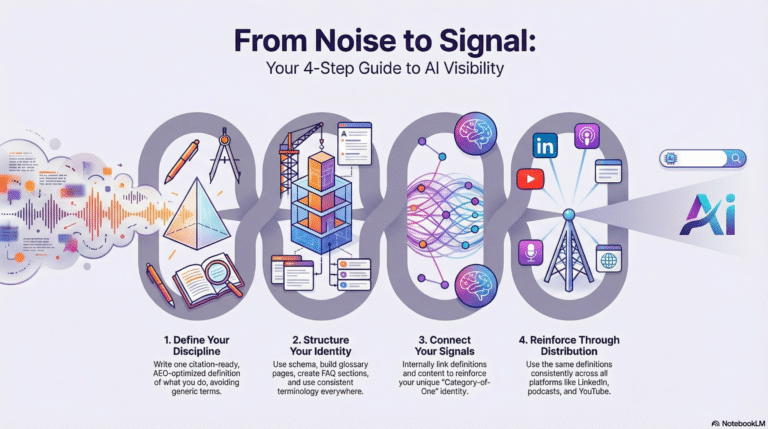 From Noise to Signal:
Your 4-Step Guide to AI Visibility

in

AI

1. Define Your Discipline
Write one citation-ready, AEO-optimized definition of what you do, avoiding generic terms.

2. Structure Your Identity
Use schema, build glossary pages, create FAQ sections, and use consistent terminology everywhere.

3. Connect Your Signals
Internally link definitions and content to reinforce your unique "Category-of-One" identity.

4. Reinforce Through Distribution
Use the same definitions consistently across all platforms like LinkedIn, podcasts, and YouTube.

NotebookLM