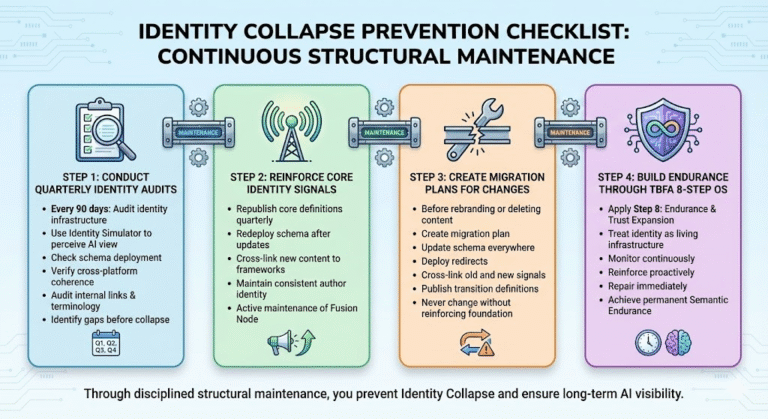 IDENTITY COLLAPSE PREVENTION CHECKLIST: CONTINUOUS STRUCTURAL MAINTENANCE

MAINTENANCE

MAINTENANCE

MAINTENANCE

STEP 1: CONDUCT QUARTERLY IDENTITY AUDITS

- Every 90 days: Audit identity infrastructure
- Use Identity Simulator to perceive AI view
- Check schema deployment
- Verify cross-platform coherence
- Audit internal links & terminology
- Identify gaps before collapse

Q1, Q2, Q3, Q4

STEP 2: REINFORCE CORE IDENTITY SIGNALS

- Republish core definitions quarterly
- Redeploy schema after updates
- Cross-link new content to frameworks
- Maintain consistent author identity
- Active maintenance of Fusion Node

STEP 3: CREATE MIGRATION PLANS FOR CHANGES

- Before rebranding or deleting content
- Create migration plan
- Update schema everywhere
- Deploy redirects
- Cross-link old and new signals
- Publish transition definitions
- Never change without reinforcing foundation

STEP 4: BUILD ENDURANCE THROUGH TBFA 8-STEP OS

- Apply Step 8: Endurance & Trust Expansion
- Treat identity as living infrastructure
- Monitor continuously
- Reinforce proactively
- Repair immediately
- Achieve permanent Semantic Endurance

Through disciplined structural maintenance, you prevent Identity Collapse and ensure long-term AI visibility.